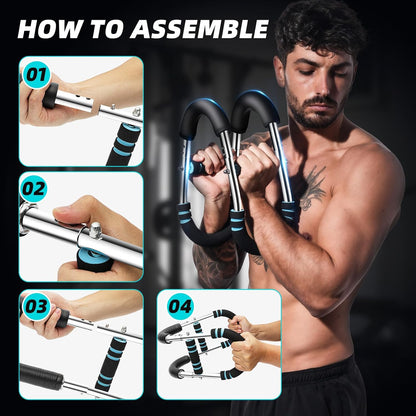 HOW TO ASSEMBLE

01

02

03

04