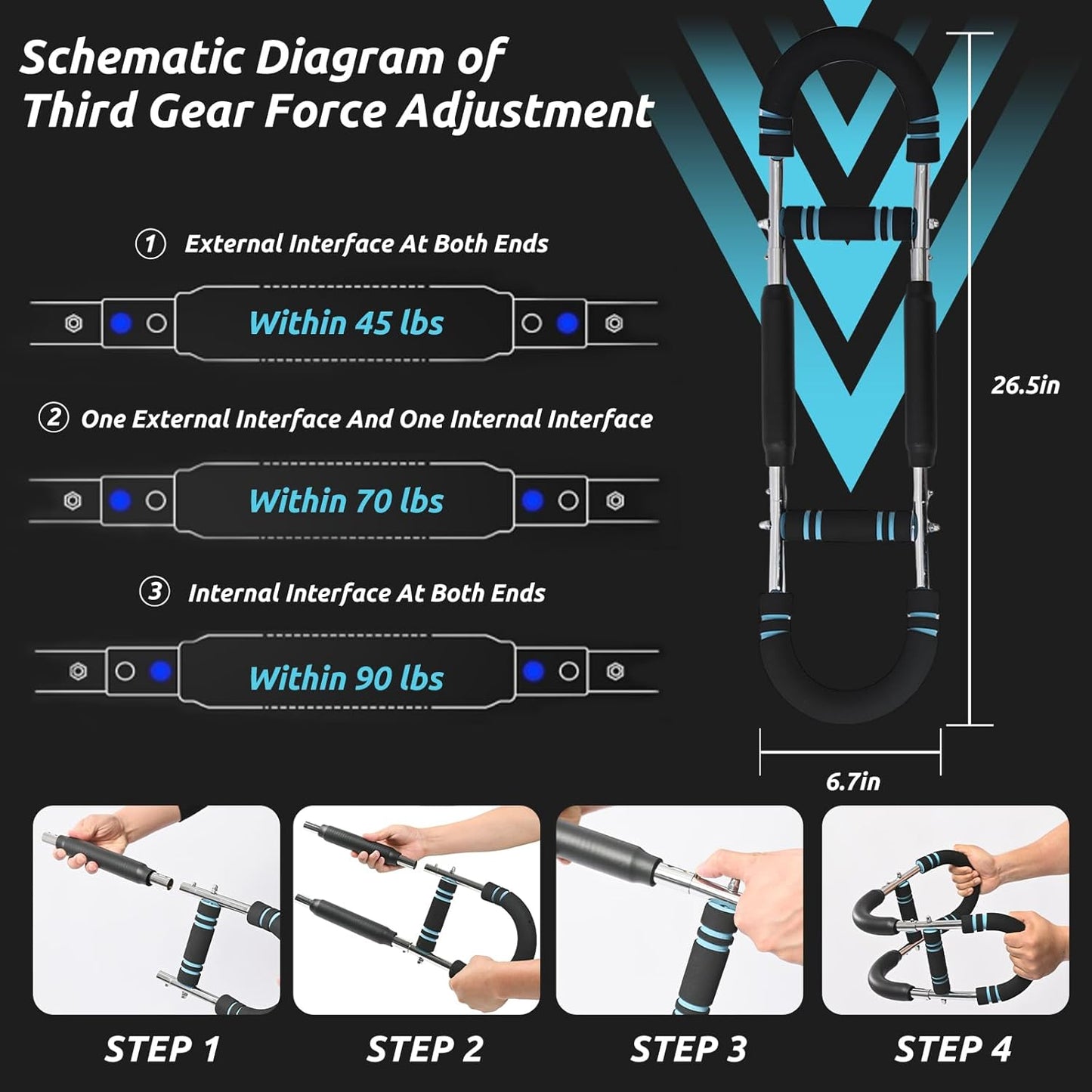 Schematic Diagram of Third Gear Force Adjustment

① External Interface At Both Ends

Within 45 lbs

② One External Interface And One Internal Interface

Within 70 lbs

③ Internal Interface At Both Ends

Within 90 lbs

26.5in

6.7in

STEP 1

STEP 2

STEP 3

STEP 4