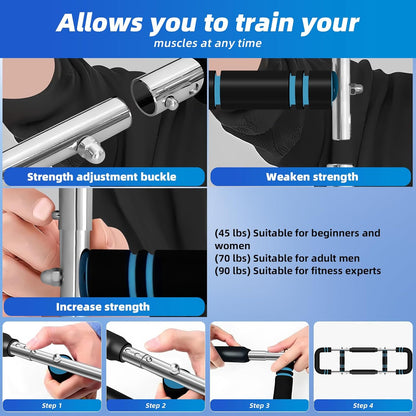 Allows you to train your
muscles at any time

Strength adjustment buckle

Weaken strength

Increase strength

(45 lbs) Suitable for beginners and women
(70 lbs) Suitable for adult men
(90 lbs) Suitable for fitness experts

Step 1

Step 2

Step 3

Step 4